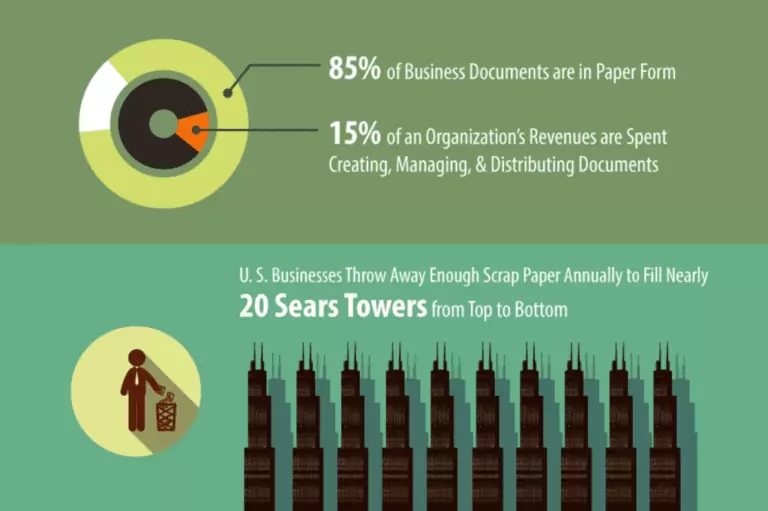 85% of Business Documents are in Paper Form

15% of an Organization's Revenues are Spent Creating, Managing, & Distributing Documents

U. S. Businesses Throw Away Enough Scrap Paper Annually to Fill Nearly 20 Sears Towers from Top to Bottom