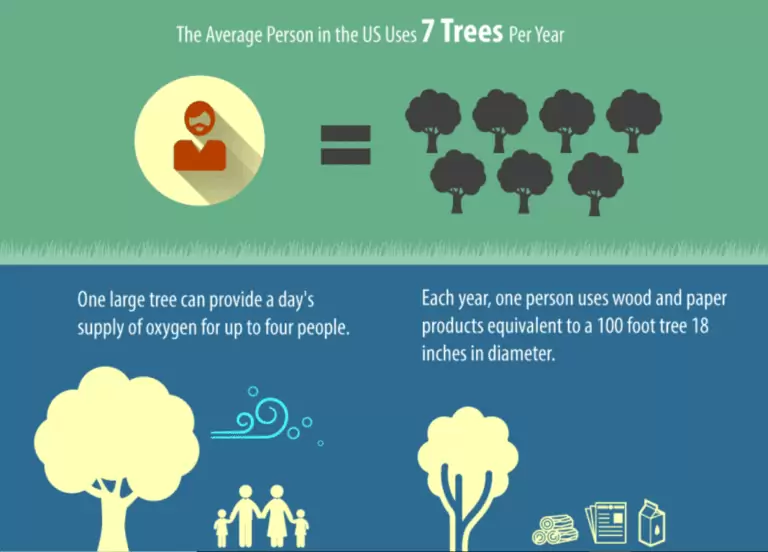 The Average Person in the US Uses 7 Trees Per Year

One large tree can provide a day's supply of oxygen for up to four people.

Each year, one person uses wood and paper products equivalent to a 100 foot tree 18 inches in diameter.